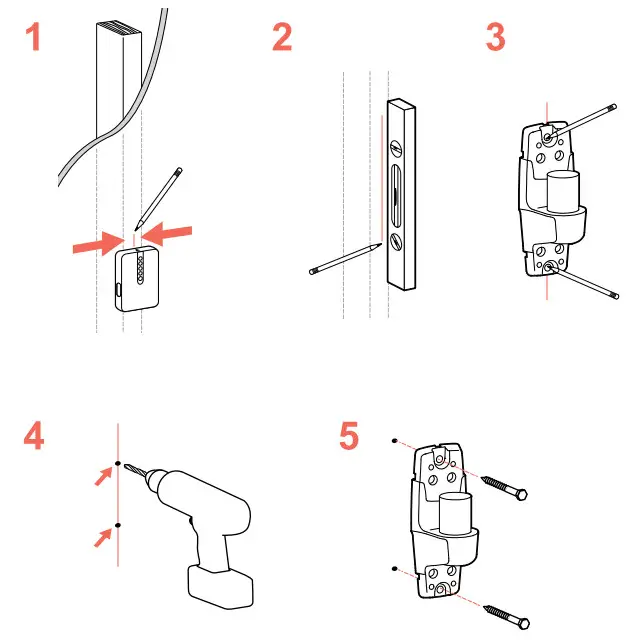 1

2

3

4

5