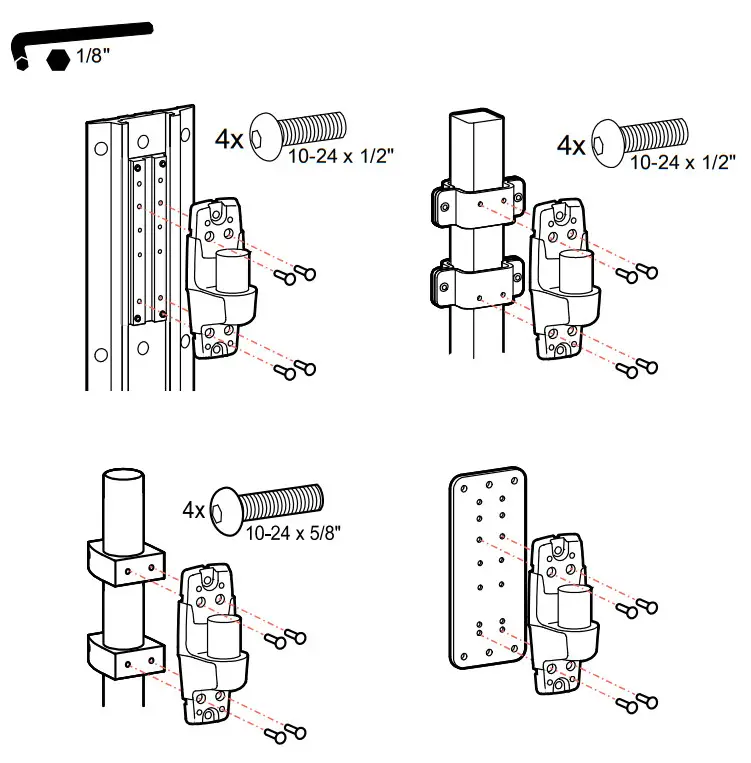 1/8"

4x
10-24 x 1/2"

4x
10-24 x 1/2"

4x
10-24 x 5/8"