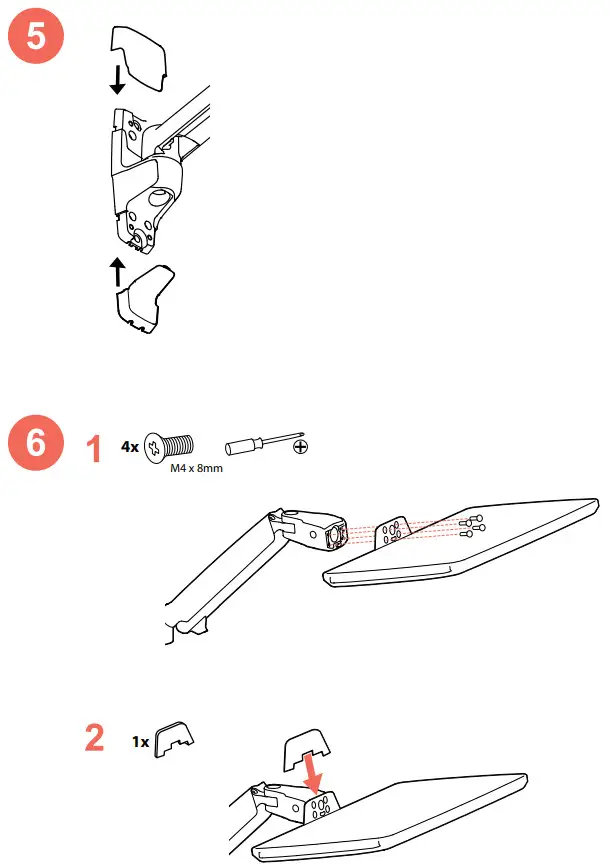 5

6

1

4x

M4 x 8mm

2

1x