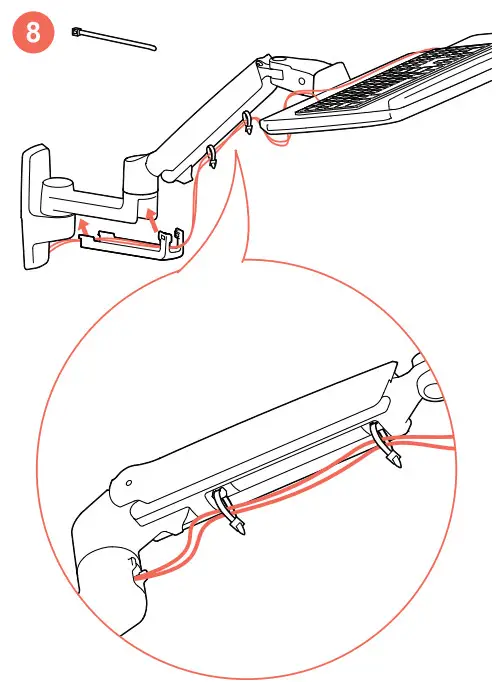 8