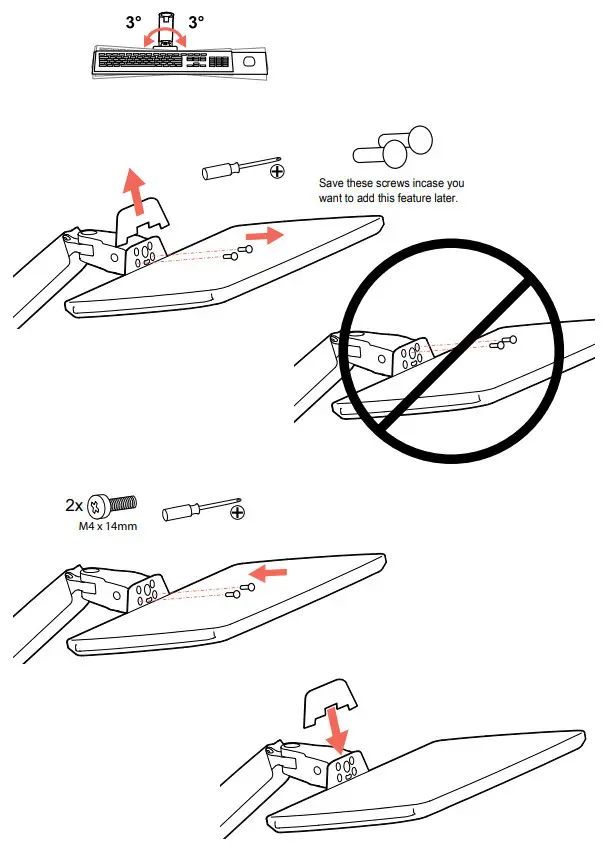 3°
3°

Save these screws incase you want to add this feature later.

2x
M4 x 14mm