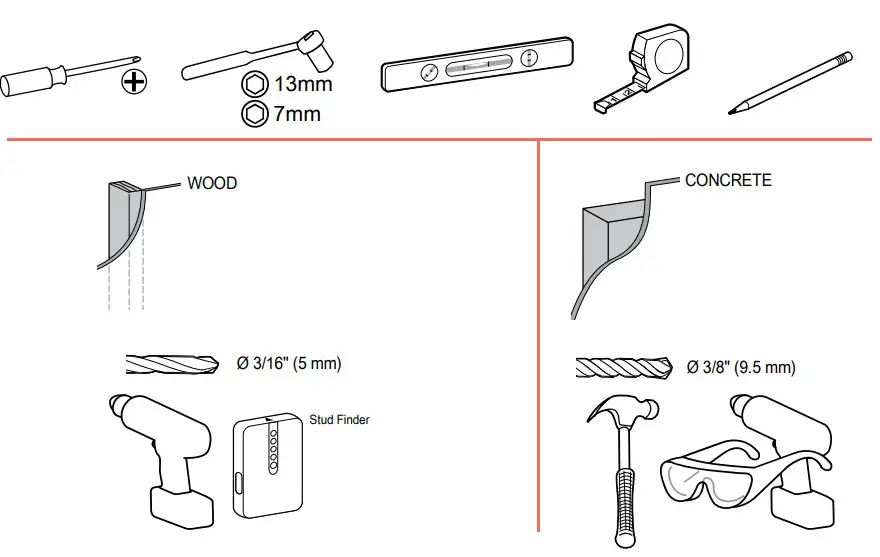 13mm
7mm

WOOD

Ø 3/16" (5 mm)

Stud Finder

CONCRETE

Ø 3/8" (9.5 mm)