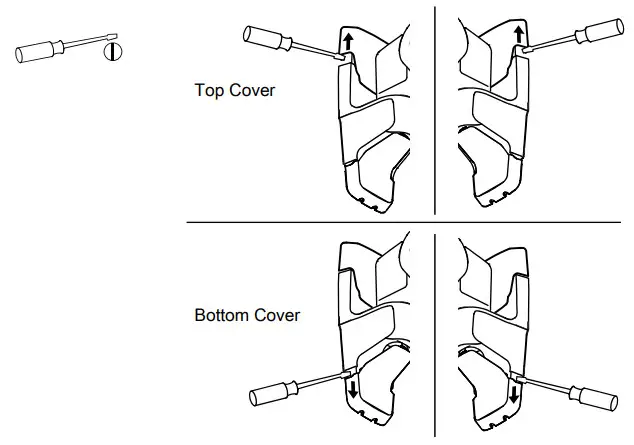 Top Cover

Bottom Cover