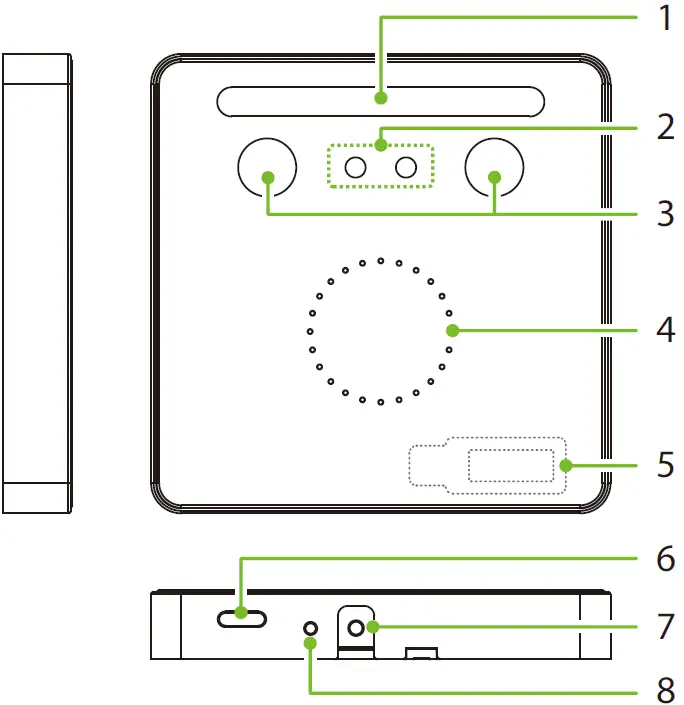 1
2
3
4
5
6
7
8