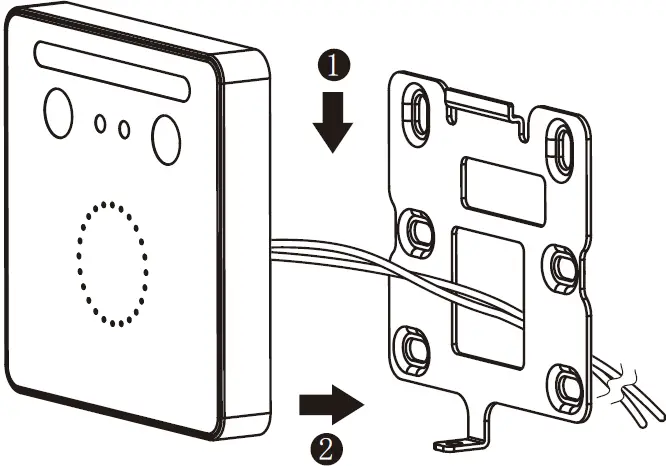 1
2