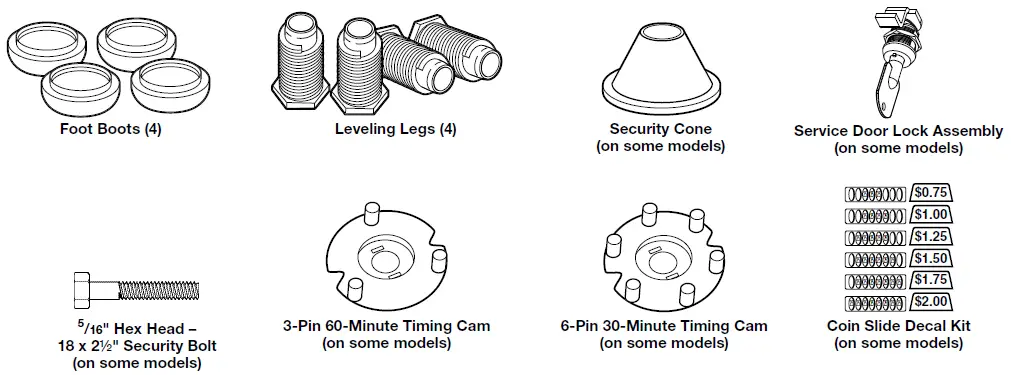 Foot Boots (4)

Leveling Legs (4)

Security Cone (on some models)

Service Door Lock Assembly (on some models)

$^5/_{16}$" Hex Head – 18 x 2½" Security Bolt (on some models)

3-Pin 60-Minute Timing Cam (on some models)

6-Pin 30-Minute Timing Cam (on some models)

$0.75
$1.00
$1.25
$1.50
$1.75
$2.00

Coin Slide Decal Kit (on some models)