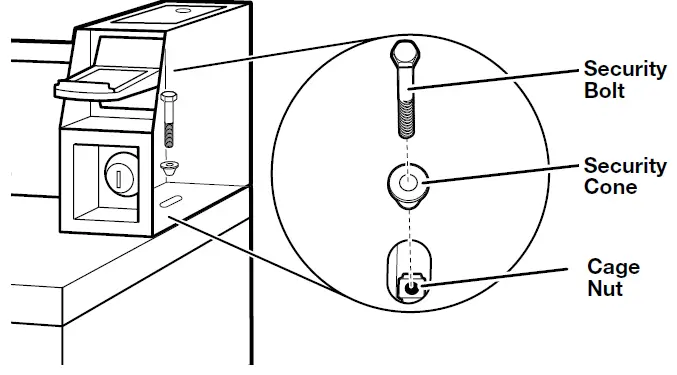 Security Bolt

Security Cone

Cage Nut