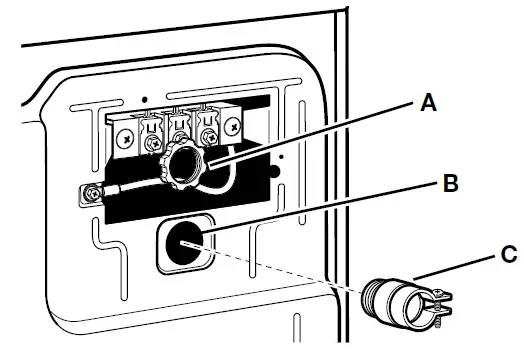 A
B
C