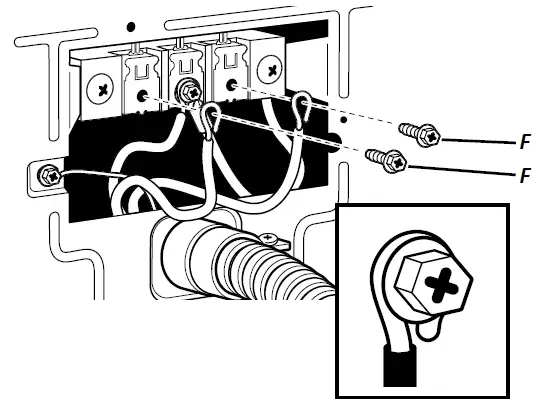 F
F