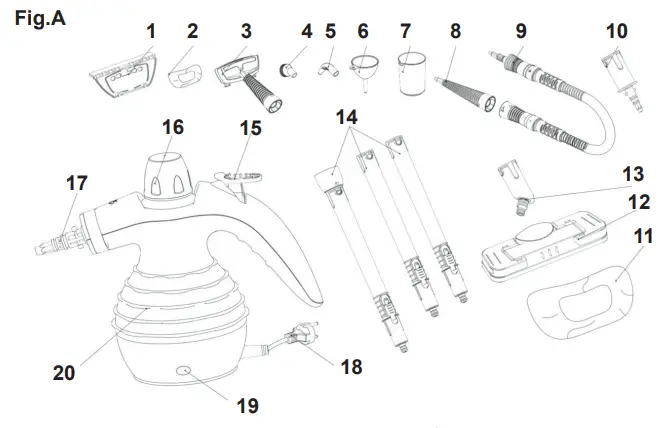 Fig.A

1 2 3 4 5 6 7 8 9 10

16 15 14

17 13

12

11

20 18

19