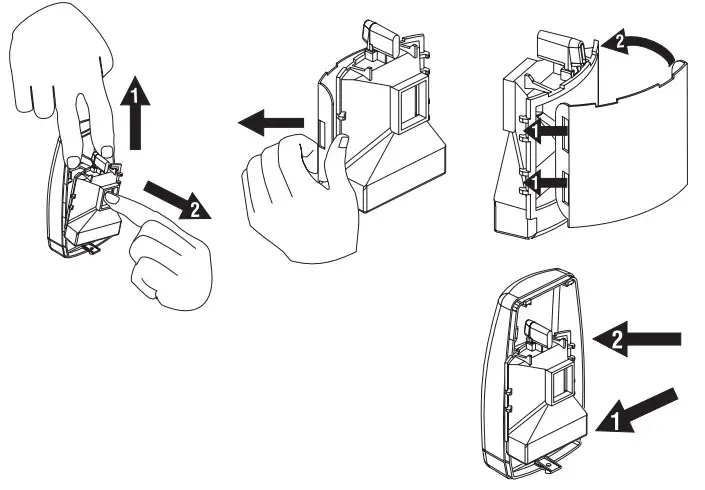 1
2
2
1
1
2
1