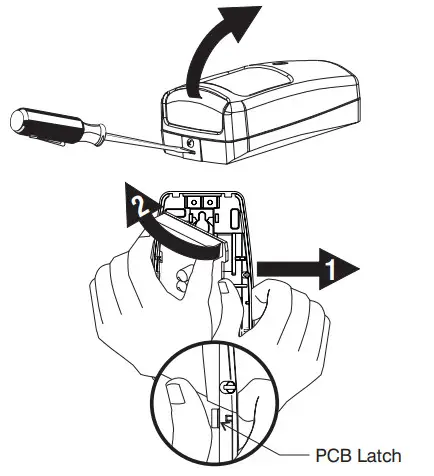 2

1

PCB Latch