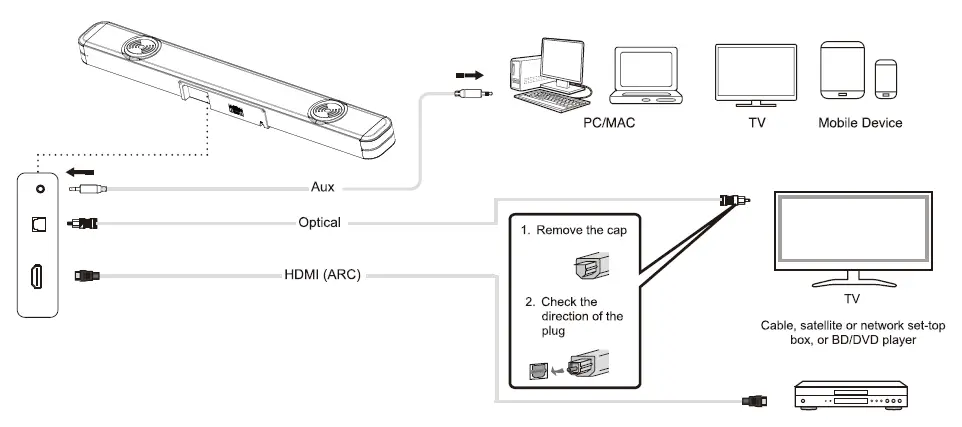 PC/MAC

TV

Mobile Device

Aux

Optical

HDMI (ARC)

1. Remove the cap

2. Check the direction of the plug

TV

Cable, satellite or network set-top box, or BD/DVD player