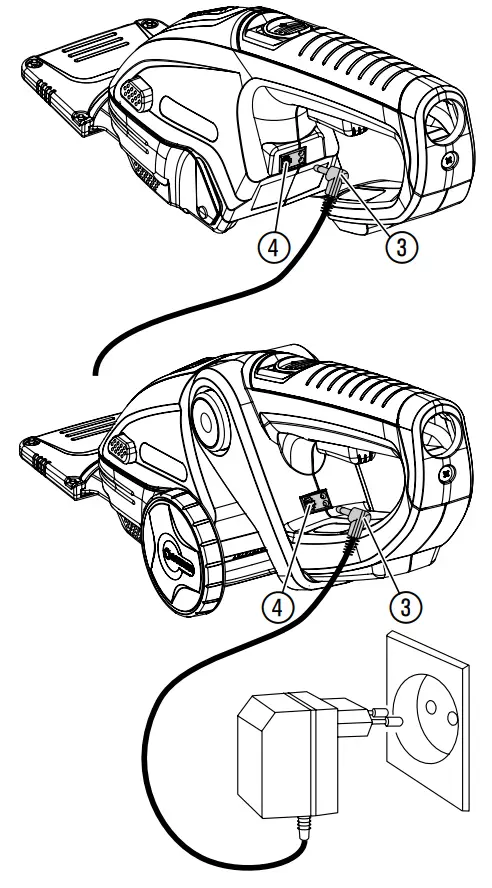 4
3
4
3