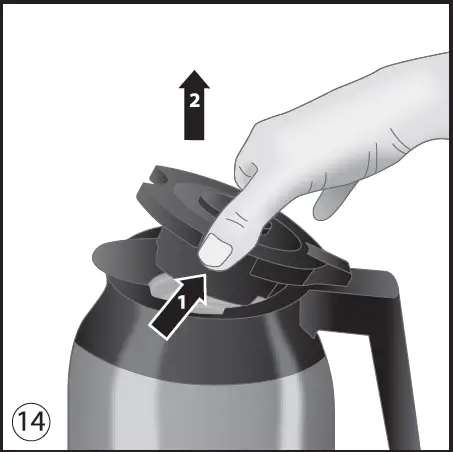 2

1

14