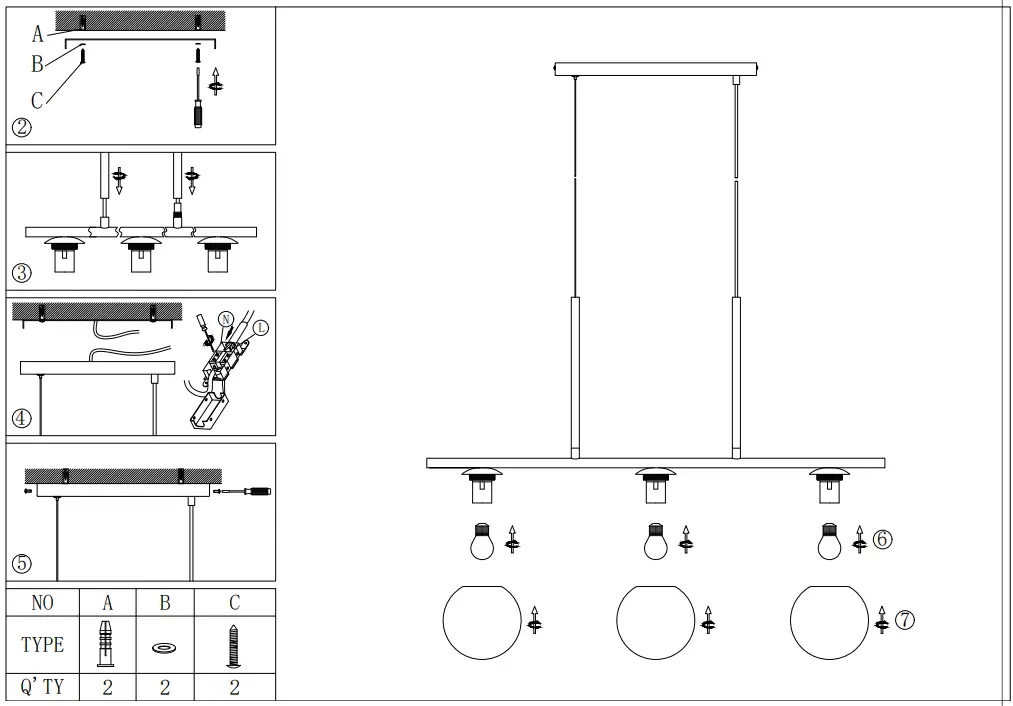 A
B
C
②

③

N
L
④

⑤

| NO | A | B | C |
|---|---|---|---|
| TYPE | | | |
| Q'TY | 2 | 2 | 2 |

⑥

⑦