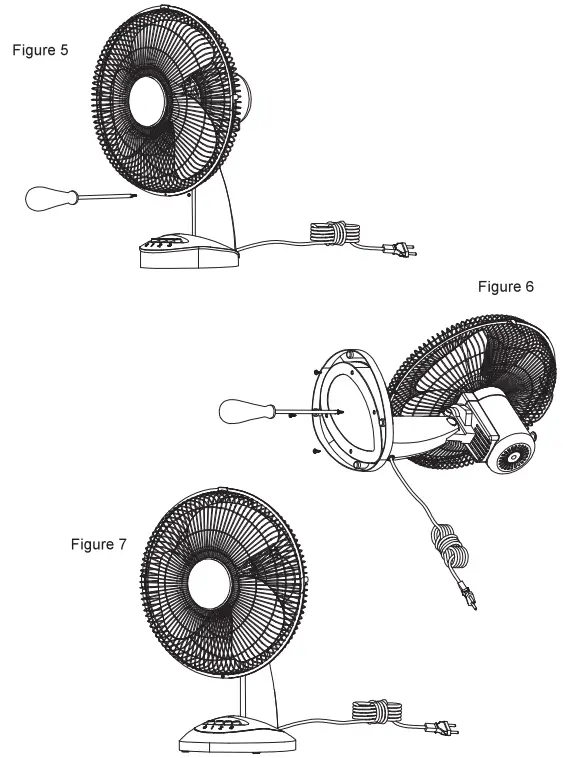 Figure 5

Figure 6

Figure 7