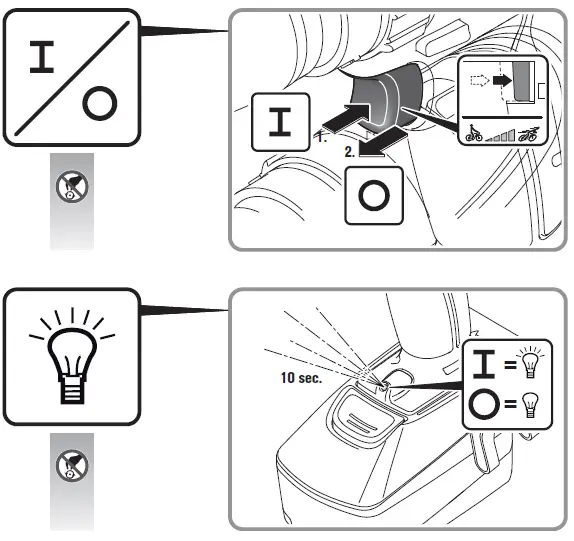 I / O

I
1.
2.
O

10 sec.
I =
O =