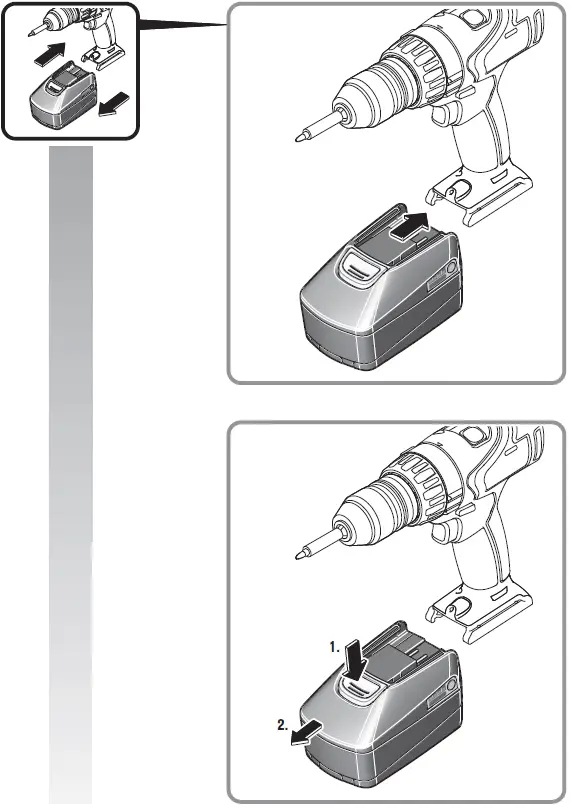 1.

2.