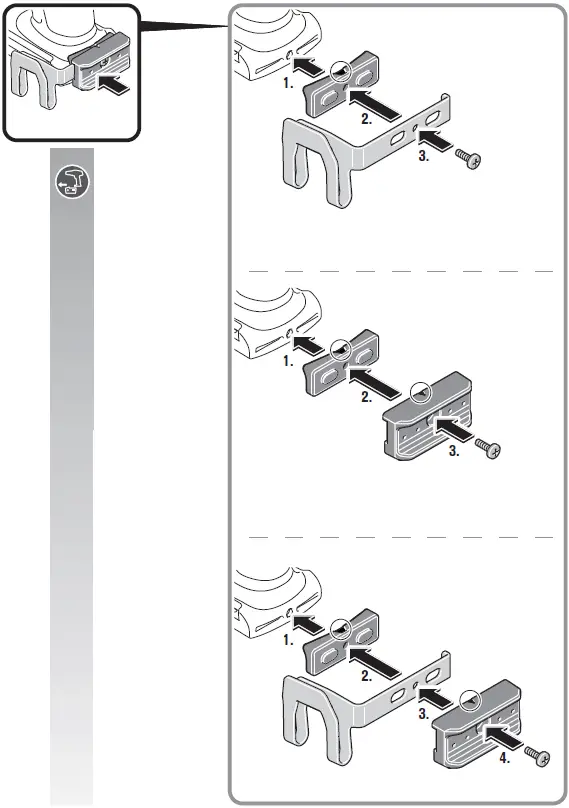 1.
2.
3.

1.
2.
3.

1.
2.
3.
4.