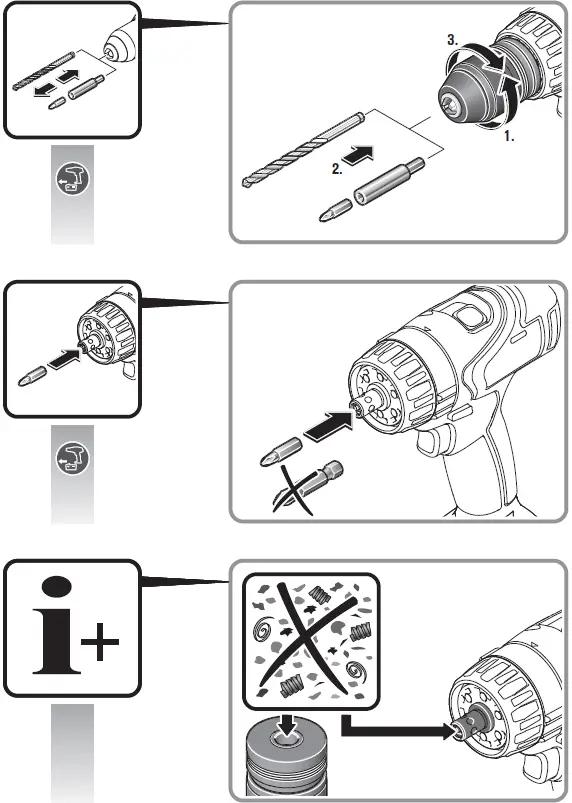 3.
1.
2.
i+