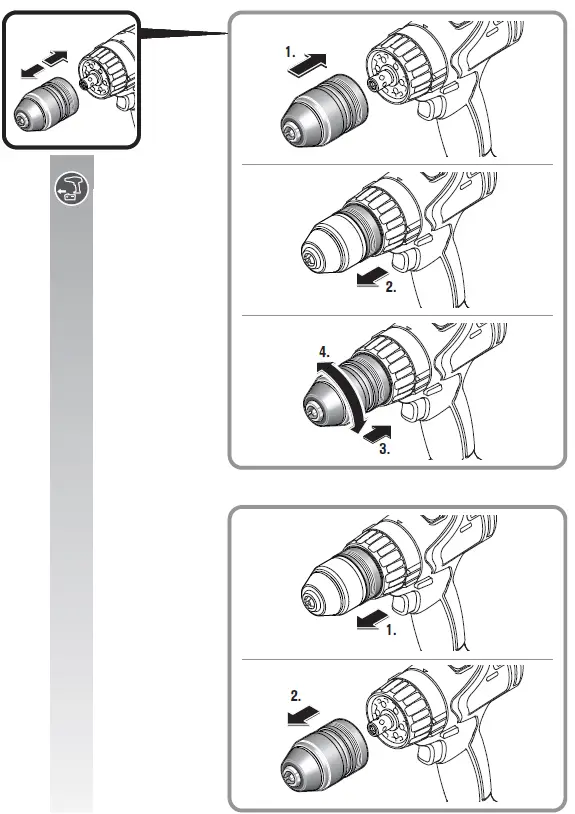 1.

2.

4.

3.

1.

2.