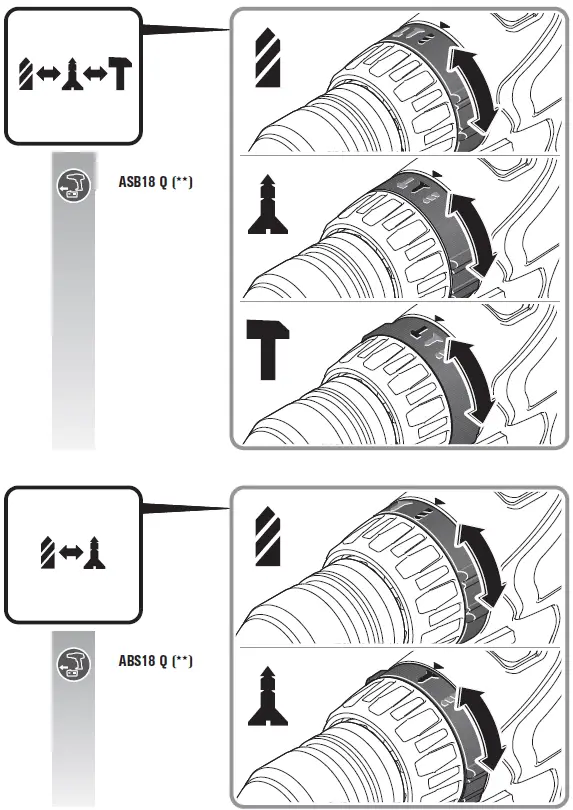 ASB18 Q (**)

ABS18 Q (**)