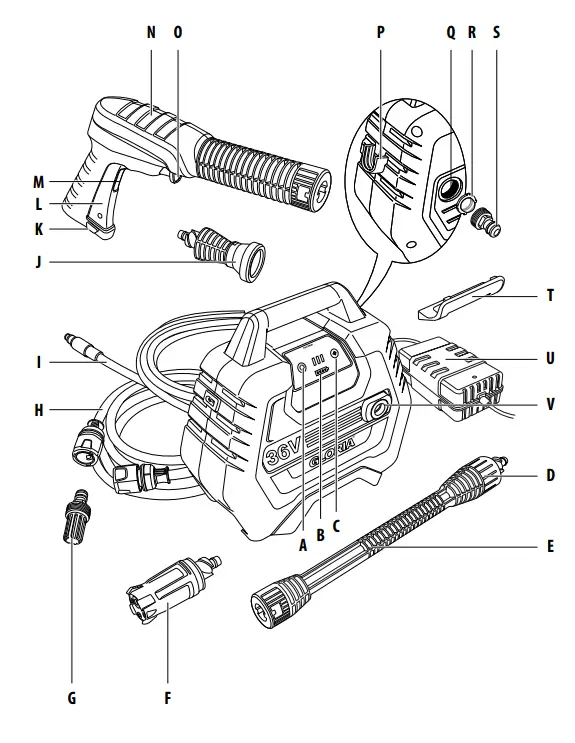 N
O
P
Q
R
S
M
L
K
J
T
I
U
H
V
36V
GLORIA
D
A
B
C
E
G
F