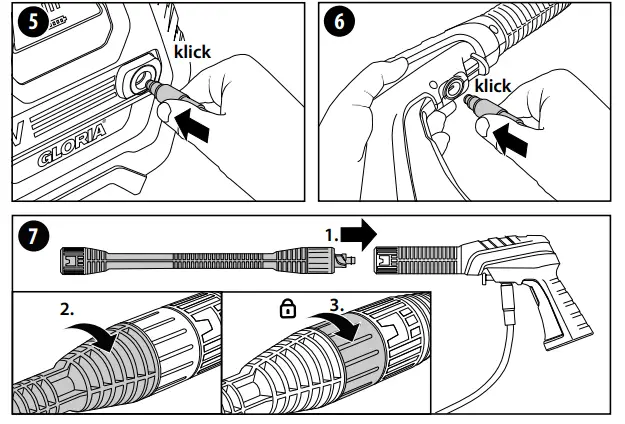 5

klick

GLORIA

6

klick

7

1.

2.

3.