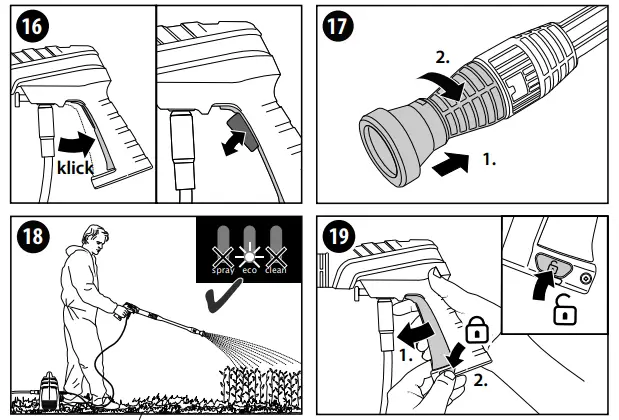 16

klick

17

2.

1.

18

spray eco clean

19

1.

2.