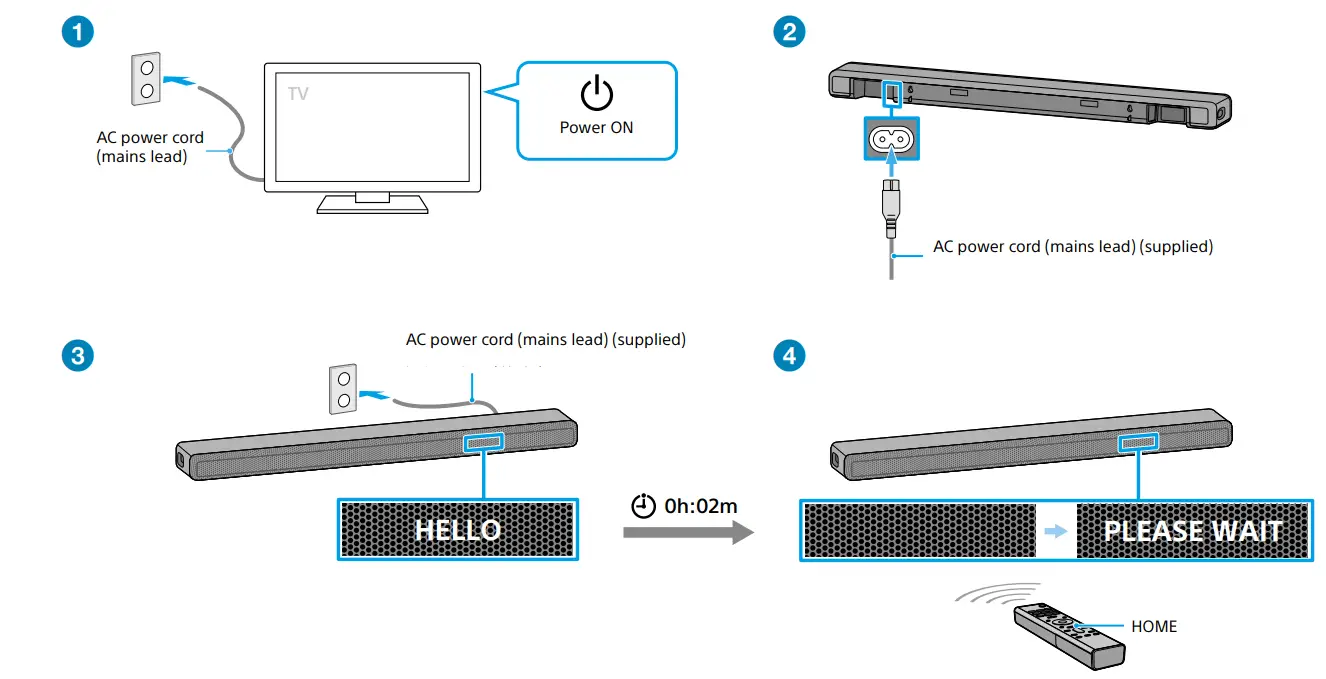 1

AC power cord (mains lead)

TV

Power ON

2

AC power cord (mains lead) (supplied)

3

AC power cord (mains lead) (supplied)

HELLO

0h:02m

4

PLEASE WAIT

HOME