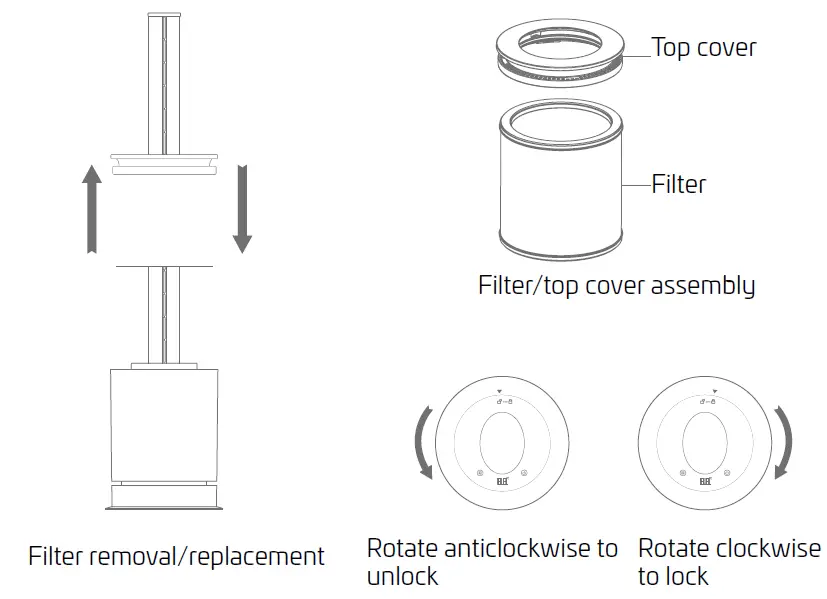 Top cover

Filter

Filter/top cover assembly

Filter removal/replacement

Rotate anticlockwise to unlock

Rotate clockwise to lock