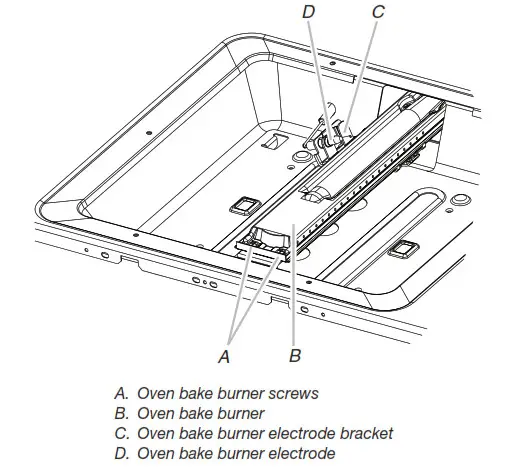 D C

A B

A. Oven bake burner screws
B. Oven bake burner
C. Oven bake burner electrode bracket
D. Oven bake burner electrode