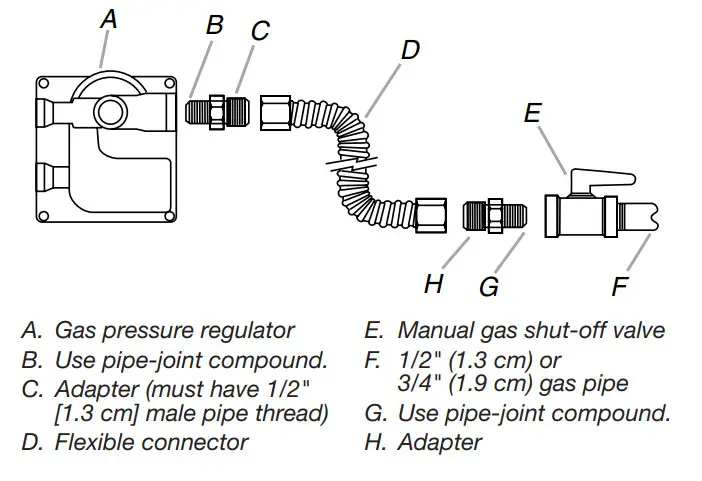 A B C D E H G F

A. Gas pressure regulator
B. Use pipe-joint compound.
C. Adapter (must have 1/2" [1.3 cm] male pipe thread)
D. Flexible connector

E. Manual gas shut-off valve
F. 1/2" (1.3 cm) or 3/4" (1.9 cm) gas pipe
G. Use pipe-joint compound.
H. Adapter