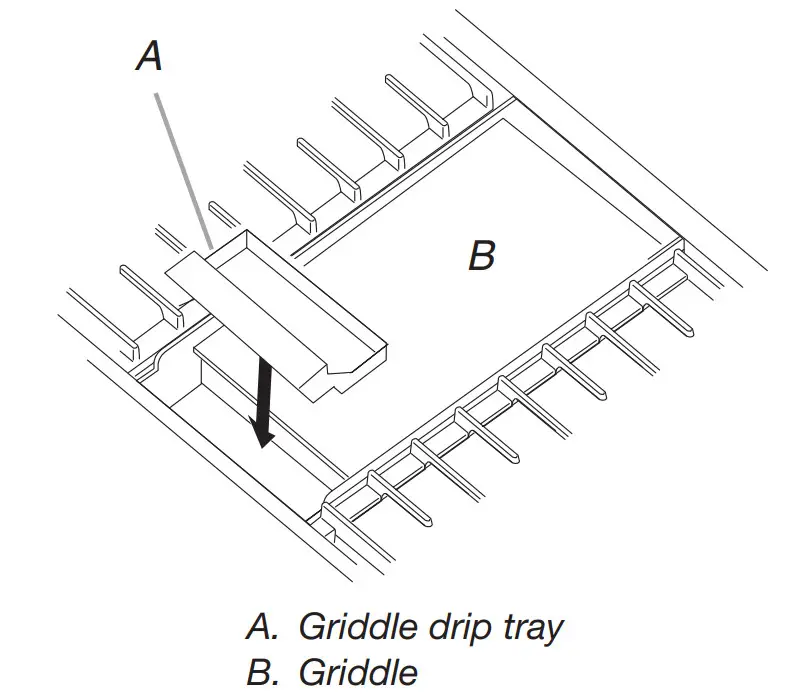 A

B

A. Griddle drip tray
B. Griddle