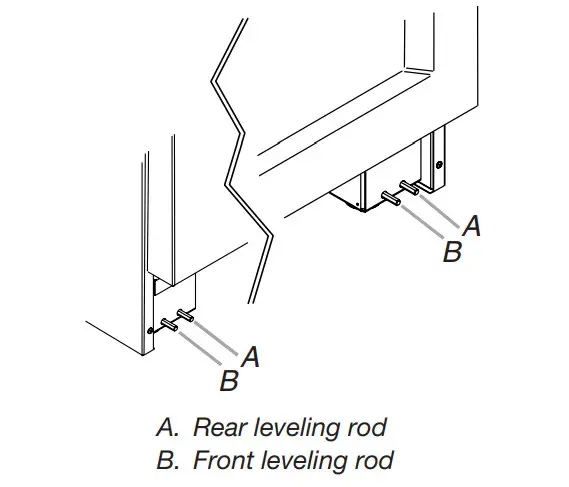 A
B
A
B

A. Rear leveling rod
B. Front leveling rod