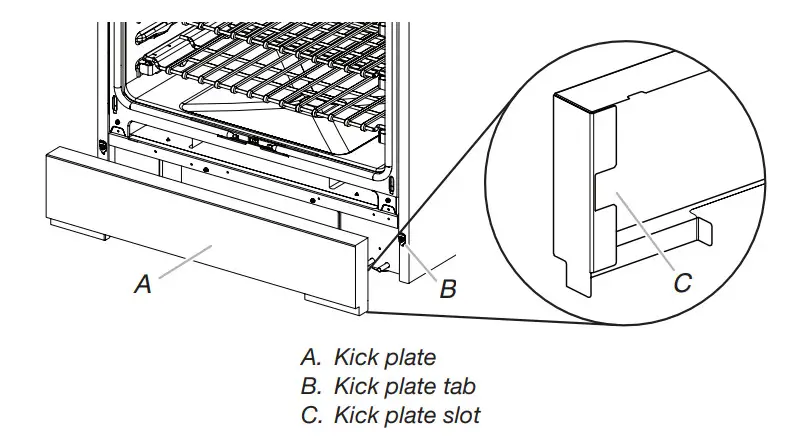 A
B
C

A. Kick plate
B. Kick plate tab
C. Kick plate slot