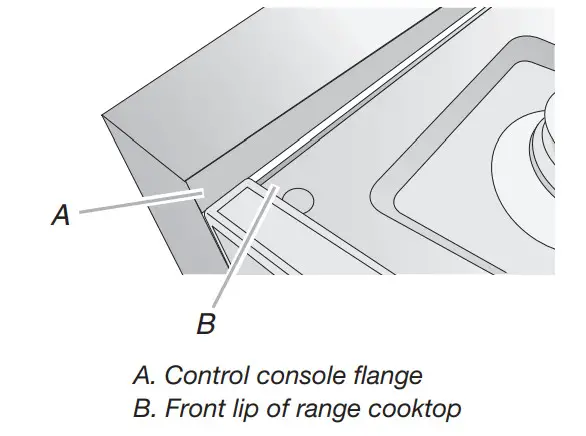 A

B

A. Control console flange
B. Front lip of range cooktop