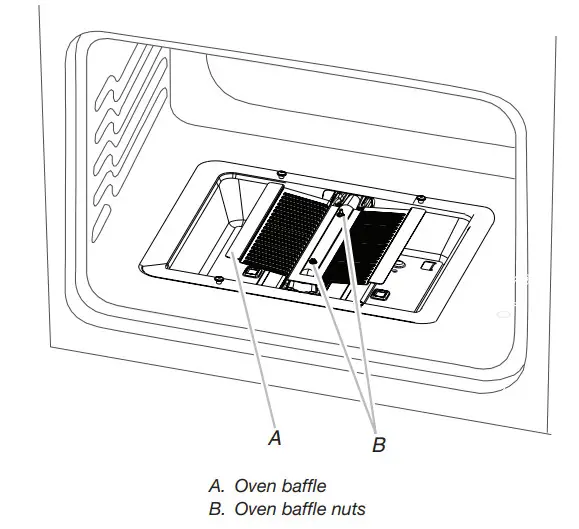 A
B

A. Oven baffle
B. Oven baffle nuts