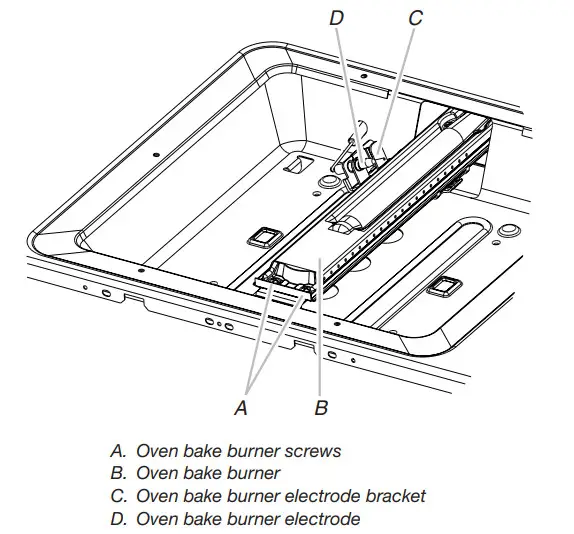 D C

A B

A. Oven bake burner screws
B. Oven bake burner
C. Oven bake burner electrode bracket
D. Oven bake burner electrode