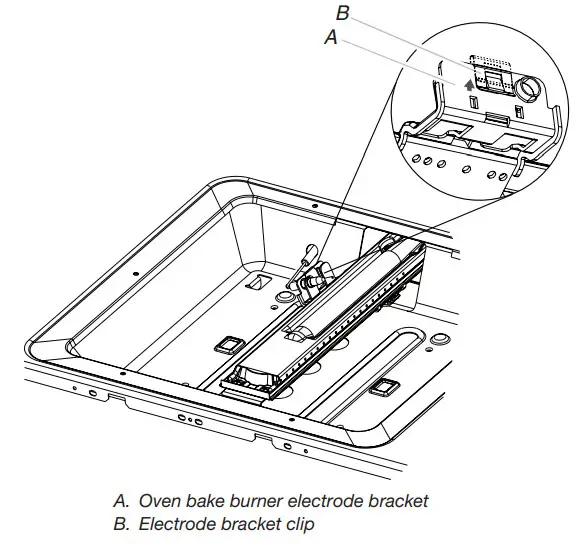 B
A

A. Oven bake burner electrode bracket
B. Electrode bracket clip