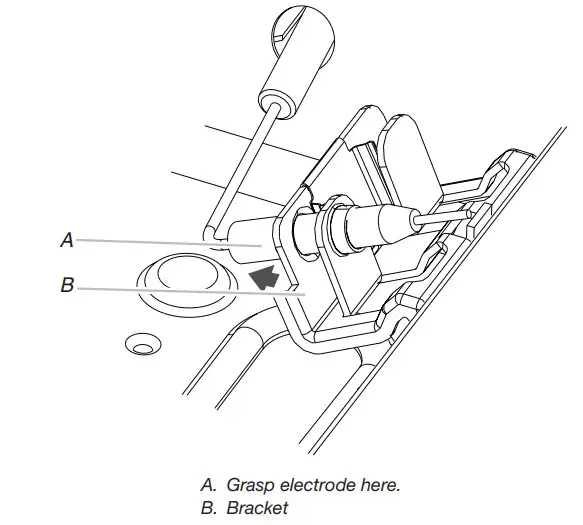 A

B

A. Grasp electrode here.
B. Bracket