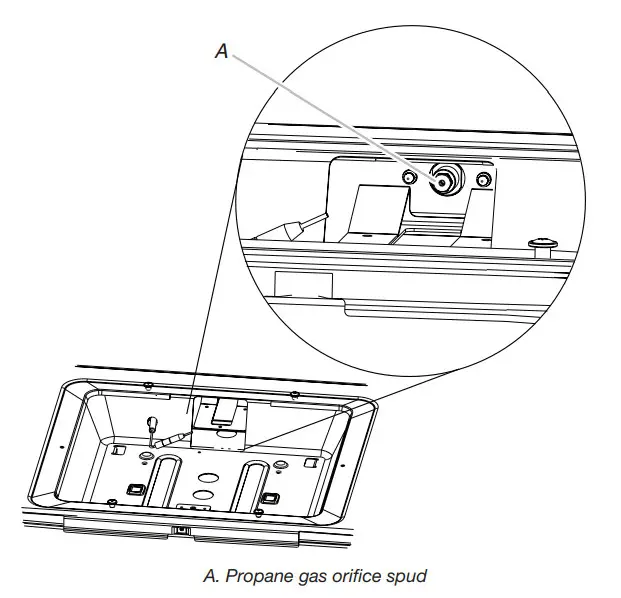 A

A. Propane gas orifice spud