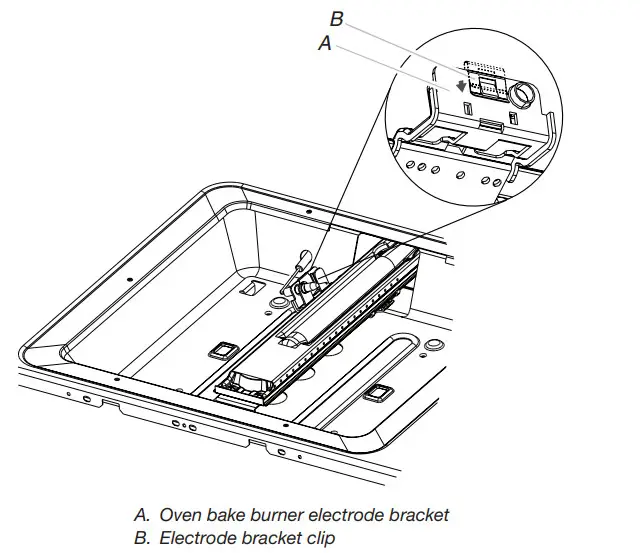 B
A

A. Oven bake burner electrode bracket
B. Electrode bracket clip