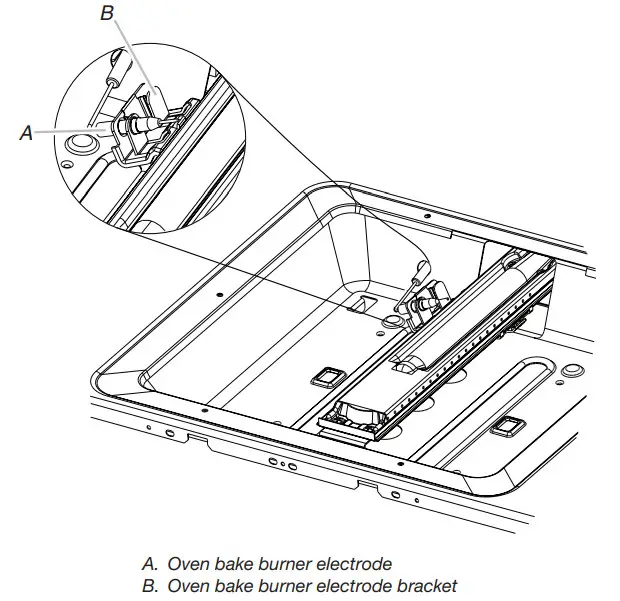 B

A

A. Oven bake burner electrode
B. Oven bake burner electrode bracket