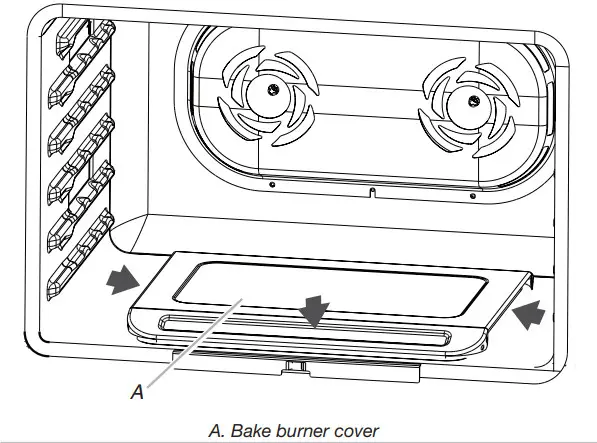 A

A. Bake burner cover