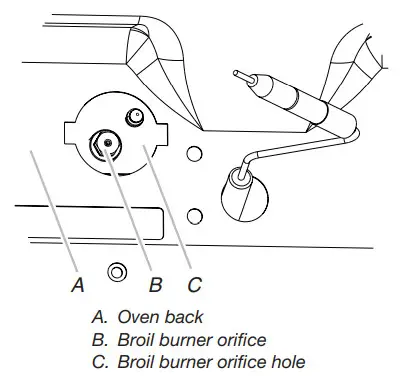 A B C

A. Oven back
B. Broil burner orifice
C. Broil burner orifice hole