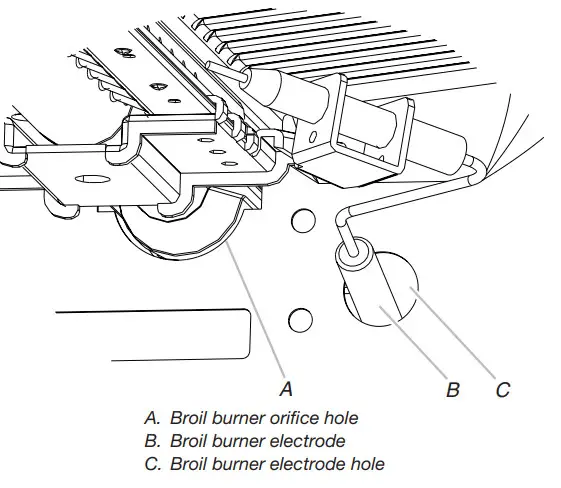 A B C

A. Broil burner orifice hole
B. Broil burner electrode
C. Broil burner electrode hole