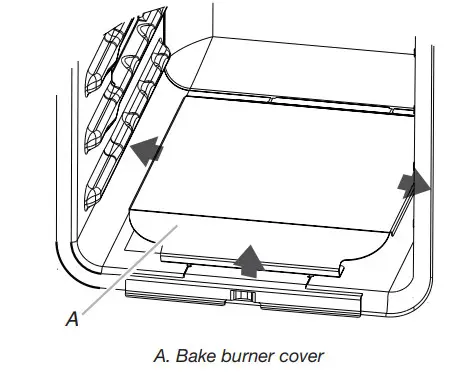 A

A. Bake burner cover