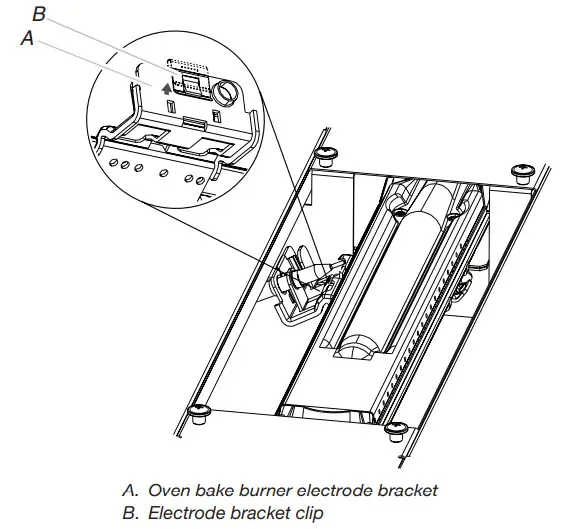 B
A

A. Oven bake burner electrode bracket
B. Electrode bracket clip